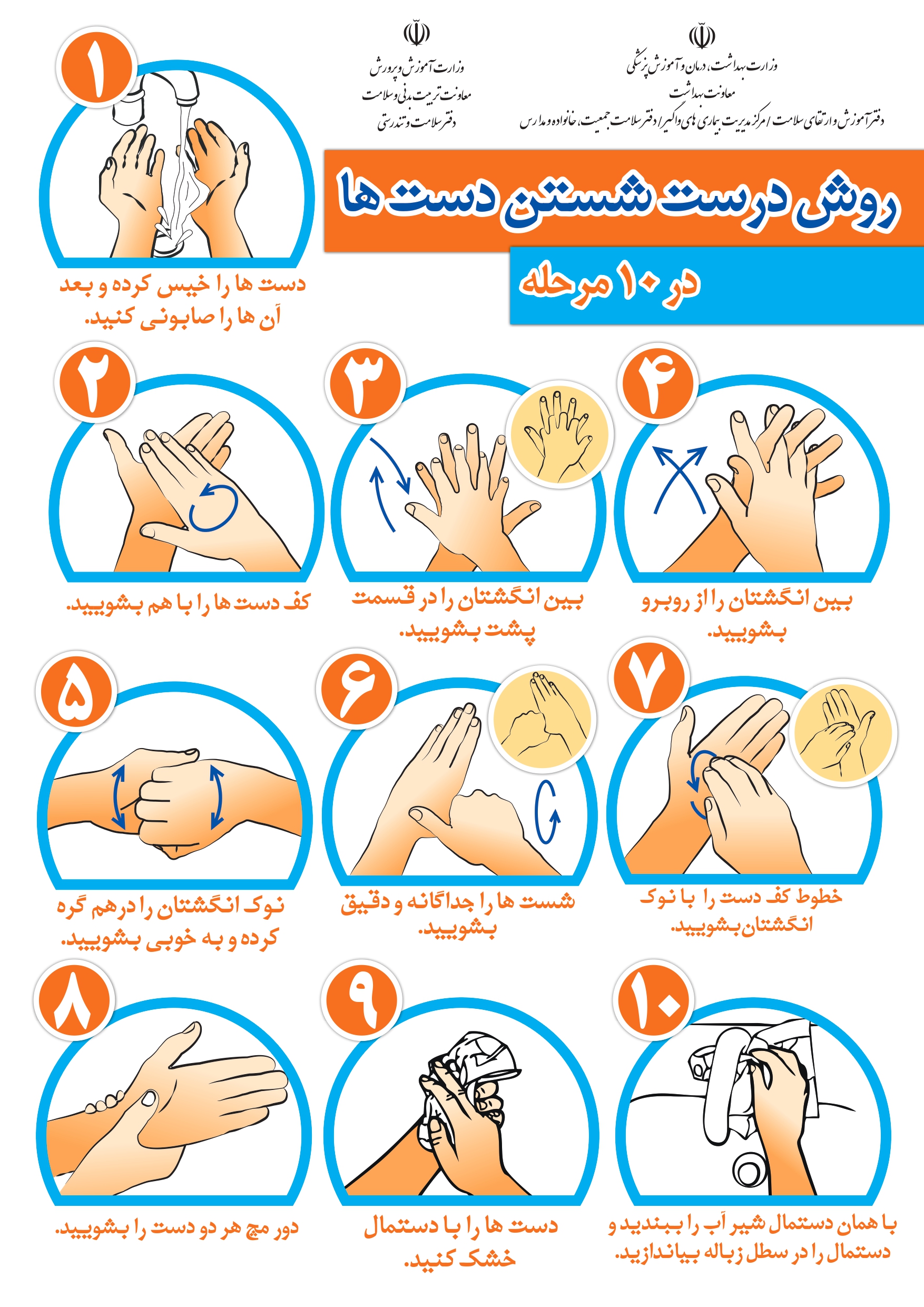 وزارت بهداشت، درمان و آموزش پزشکی
معاونت بهداشت
دفتر آموزش و ارتقای سلامت / مرکز مدیریت بیماری های واگیر / دفتر سلامت جمعیت، خانواده و مدارس

وزارت آموزش و پرورش
معاونت تربیت بدنی و سلامت
دفتر سلامت و تندرستی

روش درست شستن دست ها
در ۱۰ مرحله

۱
دست ها را خیس کرده و بعد آن ها را صابونی کنید.

۴
بین انگشتان را از روبرو بشویید.

۳
بین انگشتان را در قسمت پشت بشویید.

۲
کف دست ها را با هم بشویید.

۷
خطوط کف دست را با نوک انگشتان بشویید.

۶
شست ها را جداگانه و دقیق بشویید.

۵
نوک انگشتان را درهم گره کرده و به خوبی بشویید.

۱۰
با همان دستمال شیر آب را ببندید و دستمال را در سطل زباله بیاندازید.

۹
دست ها را با دستمال خشک کنید.

۸
دور مچ هر دو دست را بشویید.